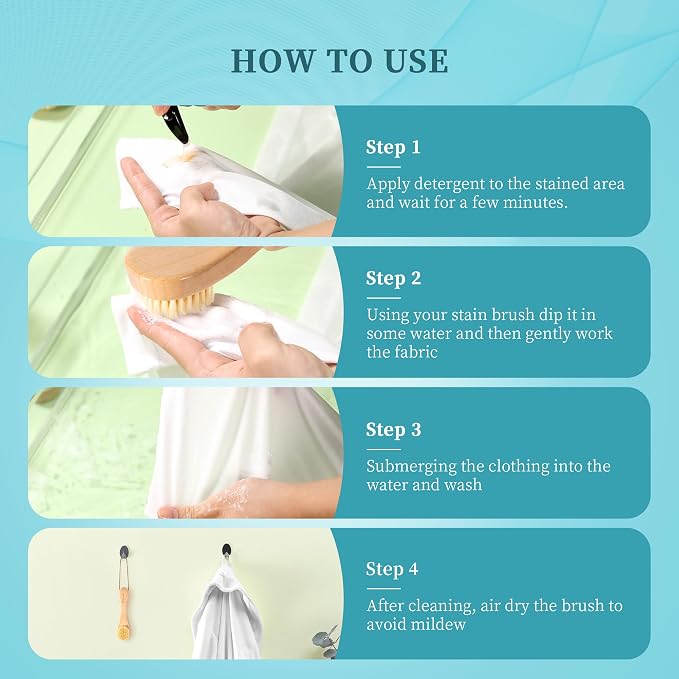 HOW TO USE

Step 1

Apply detergent to the stained area and wait for a few minutes.

Step 2

Using your stain brush dip it in some water and then gently work the fabric

Step 3

Submerging the clothing into the water and wash

Step 4

After cleaning, air dry the brush to avoid mildew