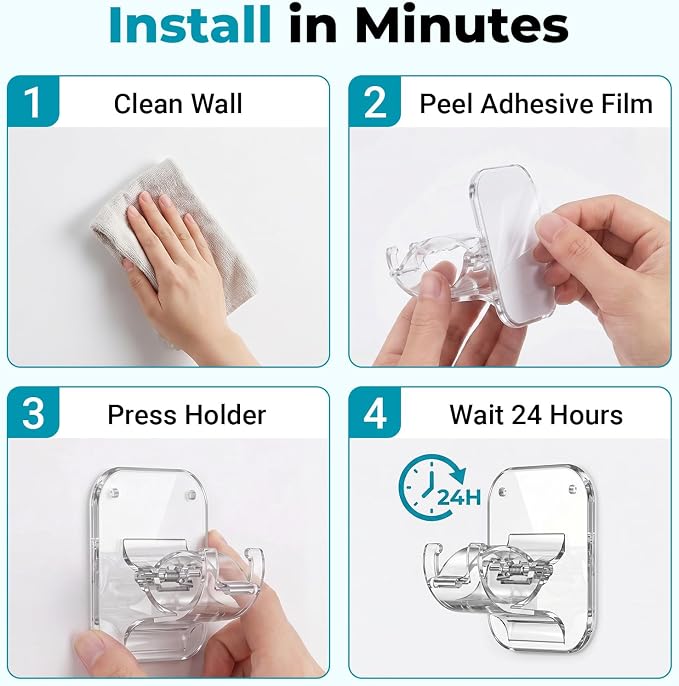 Install in Minutes

1 Clean Wall

2 Peel Adhesive Film

3 Press Holder

4 Wait 24 Hours

24H