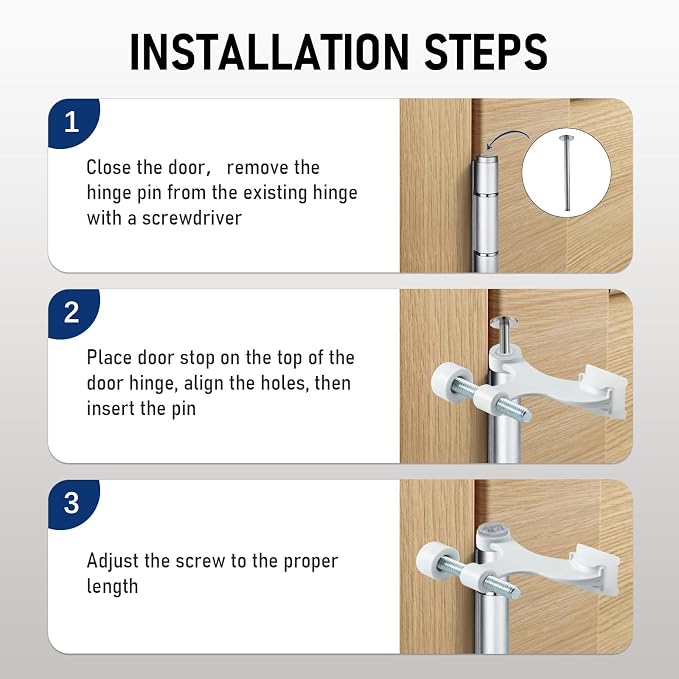 INSTALLATION STEPS

1

Close the door,  remove the hinge pin from the existing hinge with a screwdriver

2

Place door stop on the top of the door hinge, align the holes, then insert the pin

3

Adjust the screw to the proper length