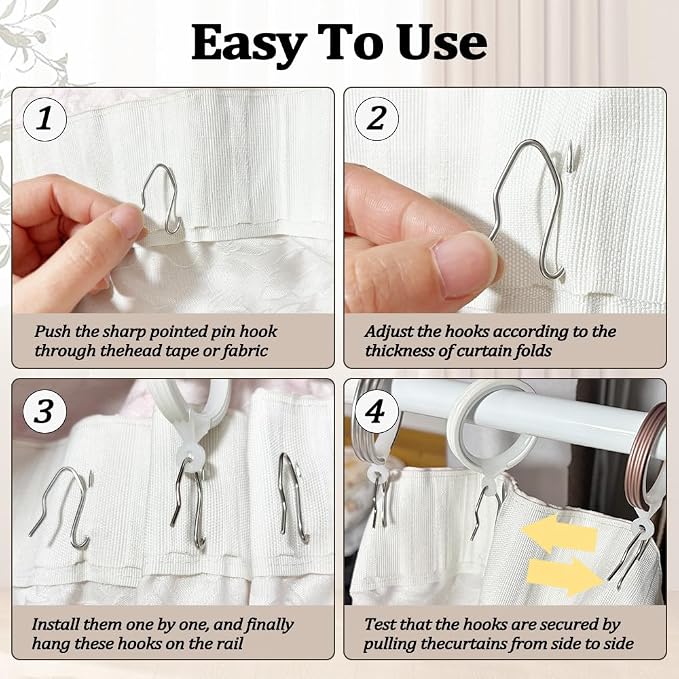 Easy To Use

1

Push the sharp pointed pin hook through thehead tape or fabric

2

Adjust the hooks according to the thickness of curtain folds

3

Install them one by one, and finally hang these hooks on the rail

4

Test that the hooks are secured by pulling thecurtains from side to side