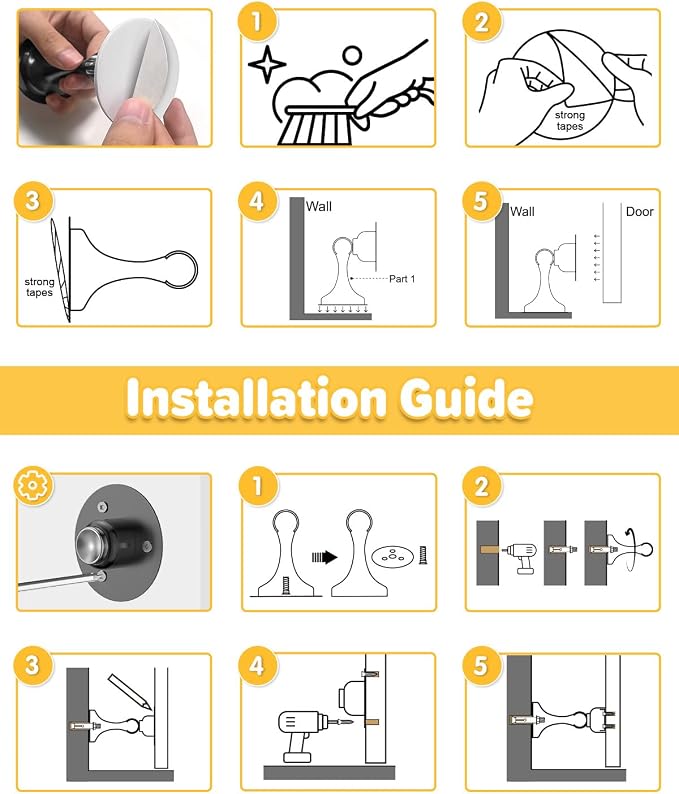 1

2

strong tapes

3

strong tapes

4

Wall

Part 1

5

Wall

Door

Installation Guide

1

2

3

4

5