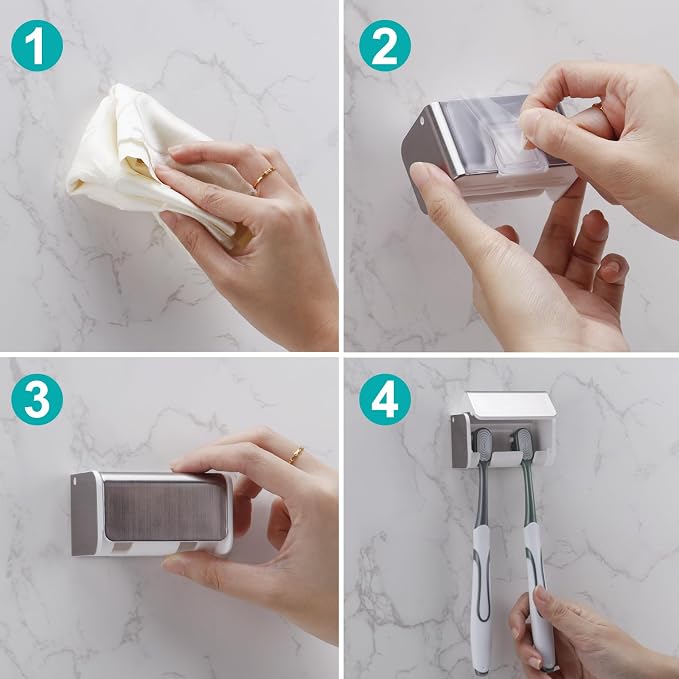 1

2

3

4