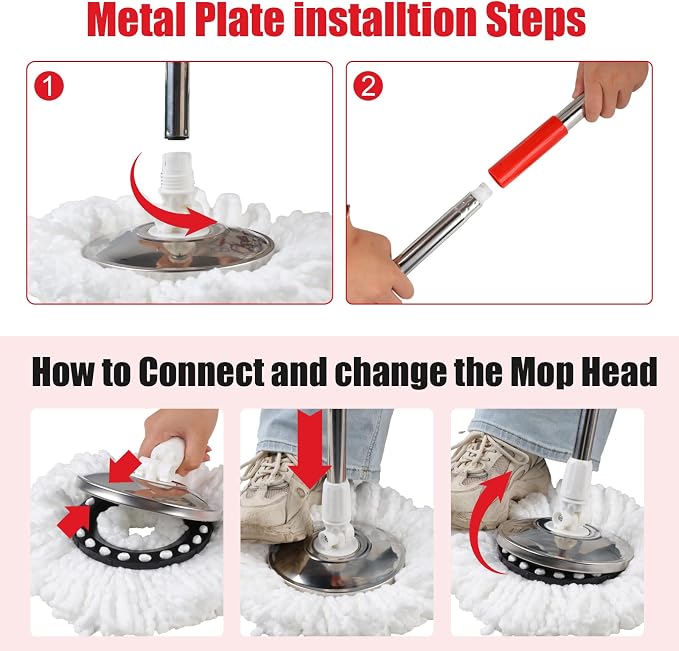 Metal Plate installtion Steps

1

2

How to Connect and change the Mop Head