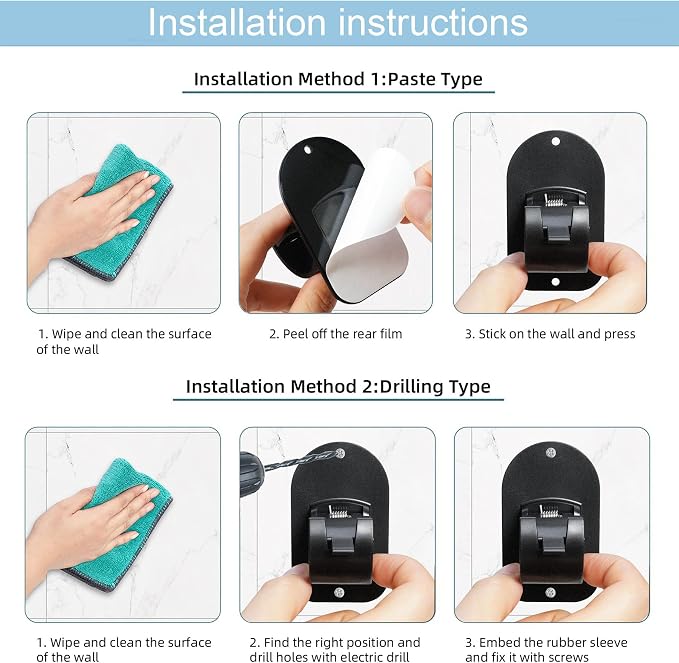 Installation instructions

Installation Method 1:Paste Type

1. Wipe and clean the surface of the wall

2. Peel off the rear film

3. Stick on the wall and press

Installation Method 2:Drilling Type

1. Wipe and clean the surface of the wall

2. Find the right position and drill holes with electric drill

3. Embed the rubber sleeve and fix it with screws