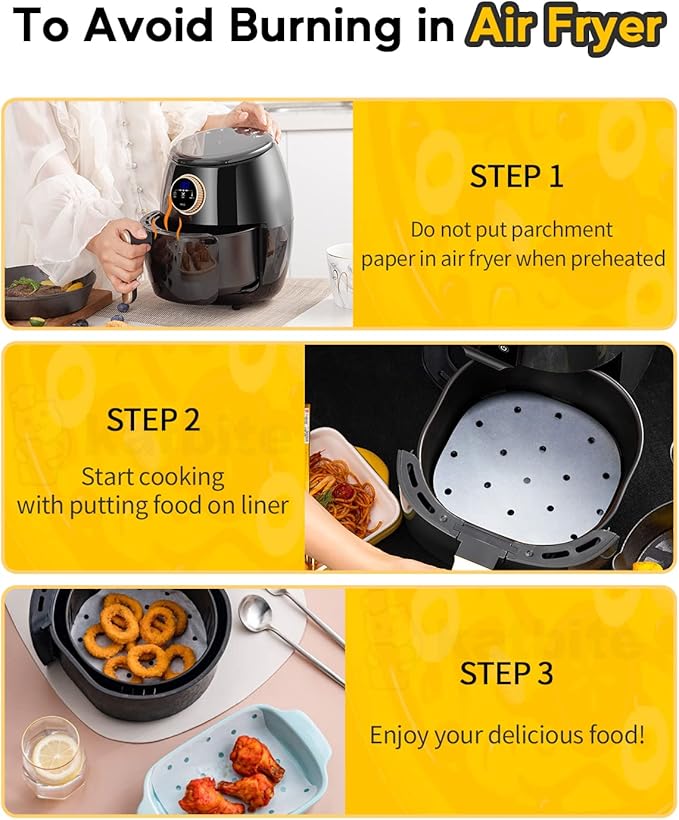 To Avoid Burning in Air Fryer

STEP 1

Do not put parchment paper in air fryer when preheated

STEP 2

Start cooking with putting food on liner

STEP 3

Enjoy your delicious food!