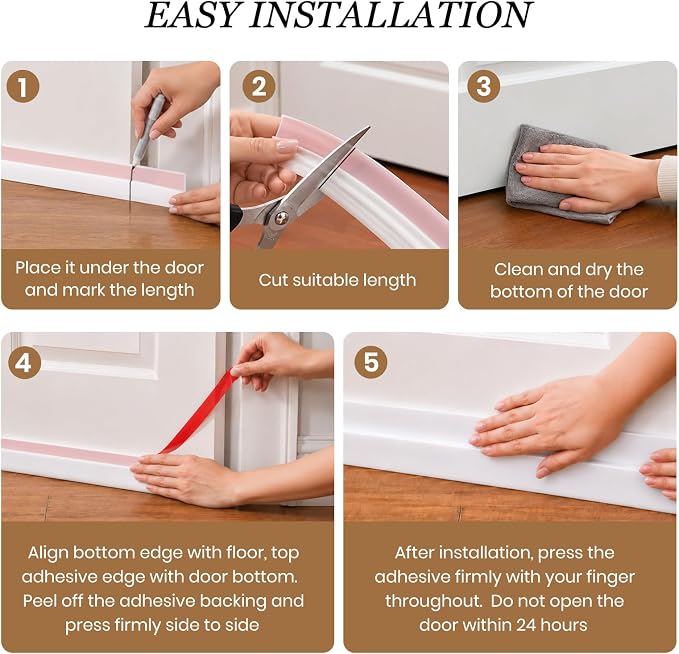 EASY INSTALLATION

1

Place it under the door and mark the length

2

Cut suitable length

3

Clean and dry the bottom of the door

4

Align bottom edge with floor, top adhesive edge with door bottom. Peel off the adhesive backing and press firmly side to side

5

After installation, press the adhesive firmly with your finger throughout.  Do not open the door within 24 hours