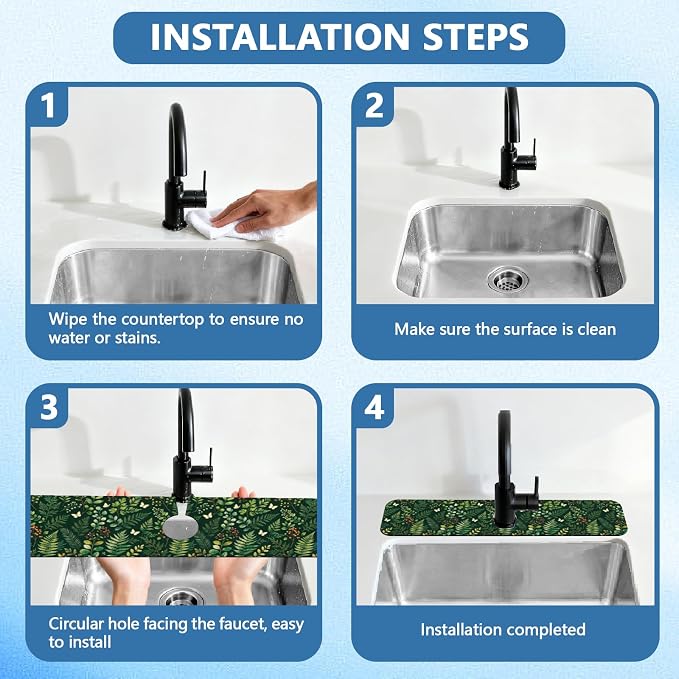 INSTALLATION STEPS

1

Wipe the countertop to ensure no water or stains.

2

Make sure the surface is clean

3

Circular hole facing the faucet, easy to install

4

Installation completed