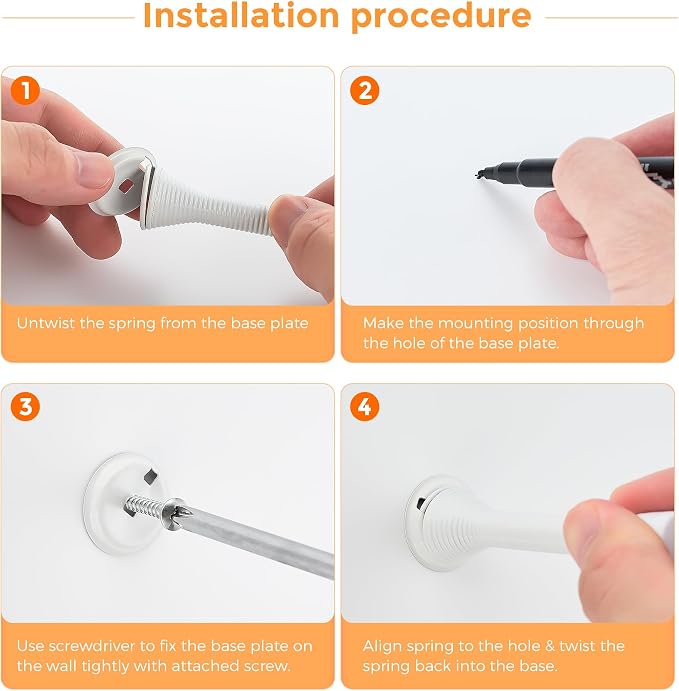 Installation procedure

1

Untwist the spring from the base plate

2

Make the mounting position through the hole of the base plate.

3

Use screwdriver to fix the base plate on the wall tightly with attached screw.

4

Align spring to the hole & twist the spring back into the base.