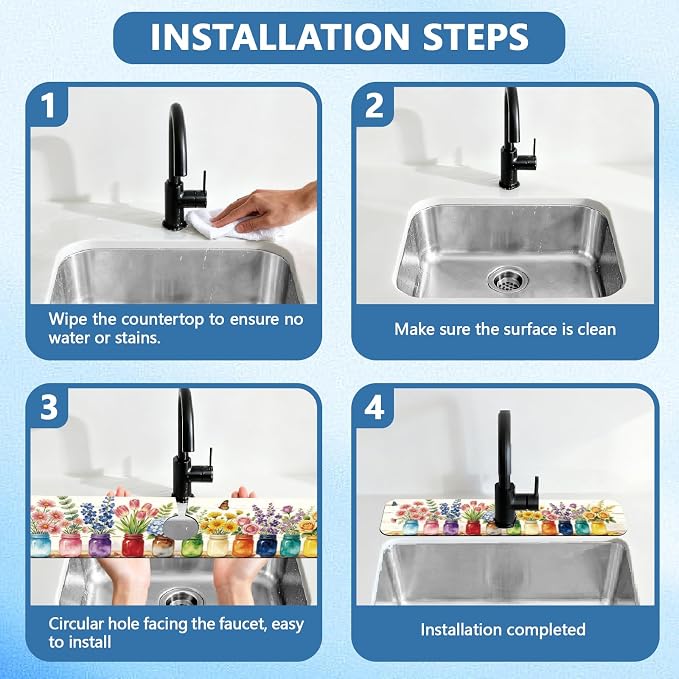 INSTALLATION STEPS

1

Wipe the countertop to ensure no water or stains.

2

Make sure the surface is clean

3

Circular hole facing the faucet, easy to install

4

Installation completed