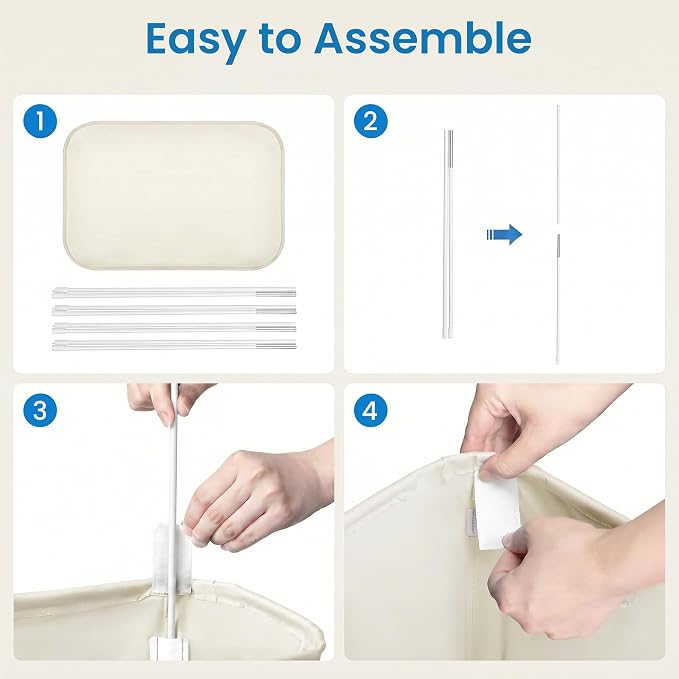 Easy to Assemble

1

2

3

4