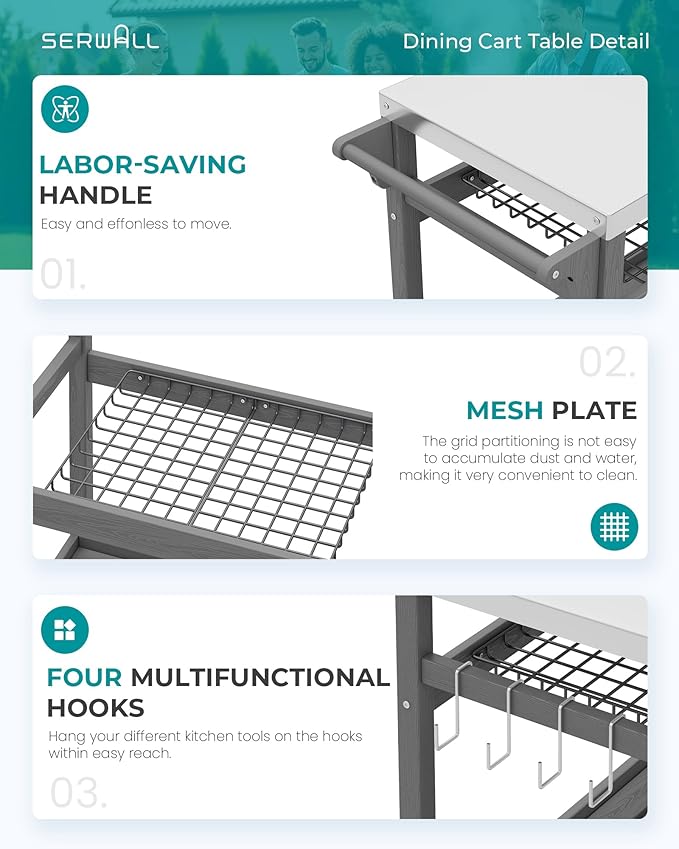 SERWALL

Dining Cart Table Detail

LABOR-SAVING HANDLE

Easy and effonless to move.

01.

02.

MESH PLATE

The grid partitioning is not easy to accumulate dust and water, making it very convenient to clean.

FOUR MULTIFUNCTIONAL HOOKS

Hang your different kitchen tools on the hooks within easy reach.

03.