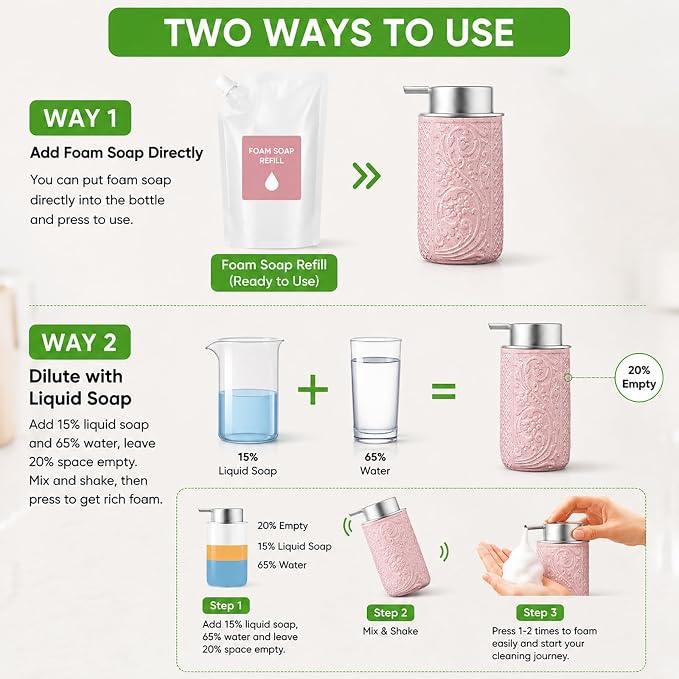 TWO WAYS TO USE

WAY 1

Add Foam Soap Directly

You can put foam soap directly into the bottle and press to use.

FOAM SOAP REFILL

Foam Soap Refill (Ready to Use)

WAY 2

Dilute with Liquid Soap

Add 15% liquid soap and 65% water, leave 20% space empty. Mix and shake, then press to get rich foam.

15%
Liquid Soap

65%
Water

20% Empty

20% Empty
15% Liquid Soap
65% Water

Step 1
Add 15% liquid soap, 65% water and leave 20% space empty.

Step 2
Mix & Shake

Step 3
Press 1-2 times to foam easily and start your cleaning journey.