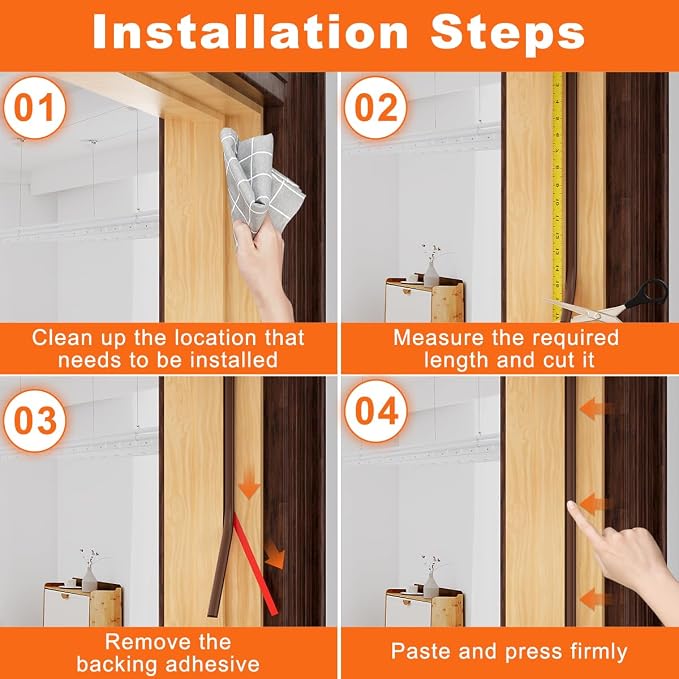 Installation Steps

01

Clean up the location that needs to be installed

02

Measure the required length and cut it

03

Remove the backing adhesive

04

Paste and press firmly