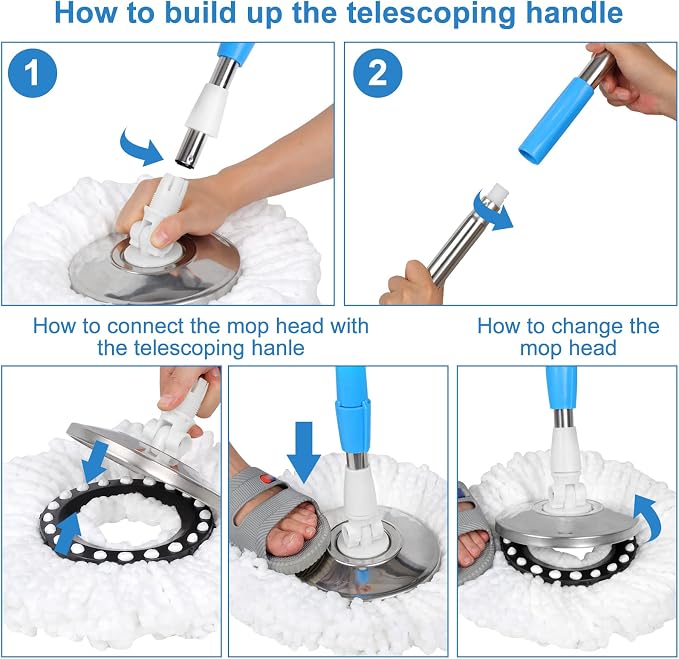 How to build up the telescoping handle

1

2

How to connect the mop head with the telescoping hanle

How to change the mop head