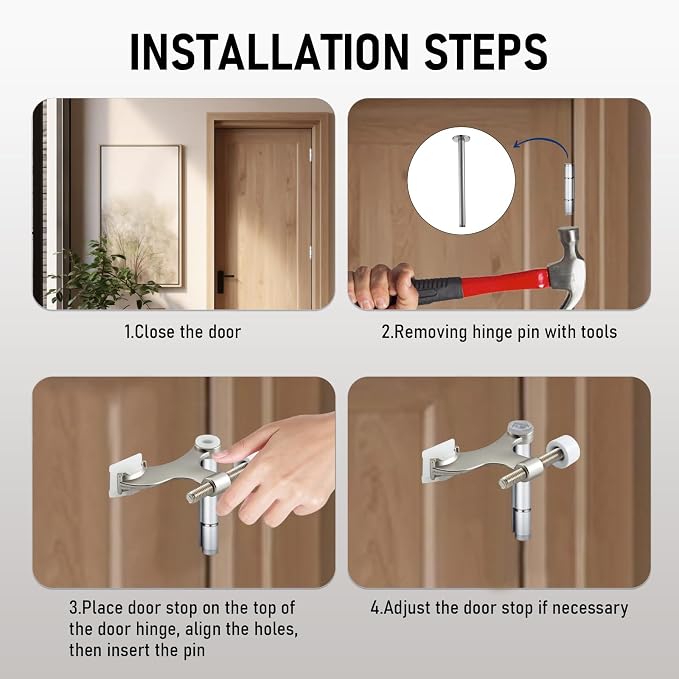 INSTALLATION STEPS

1.Close the door

2.Removing hinge pin with tools

3.Place door stop on the top of the door hinge, align the holes, then insert the pin

4.Adjust the door stop if necessary