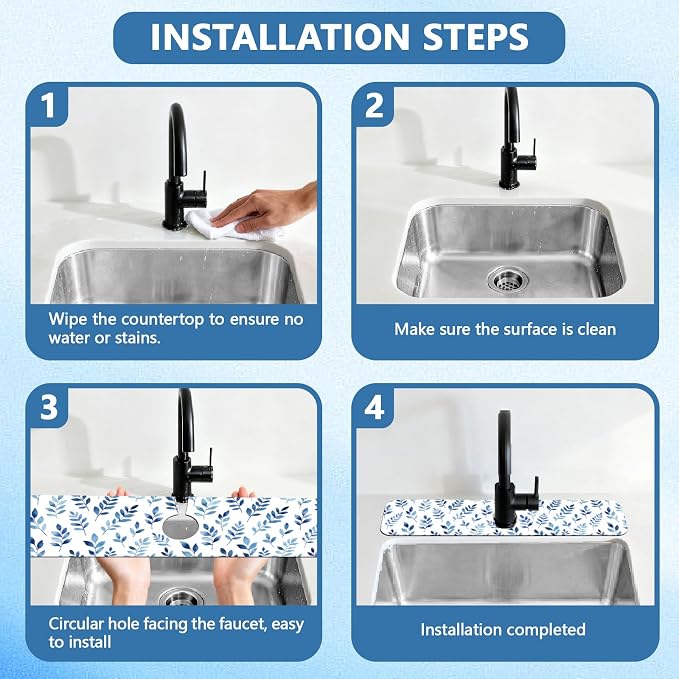 INSTALLATION STEPS

1

Wipe the countertop to ensure no water or stains.

2

Make sure the surface is clean

3

Circular hole facing the faucet, easy to install

4

Installation completed