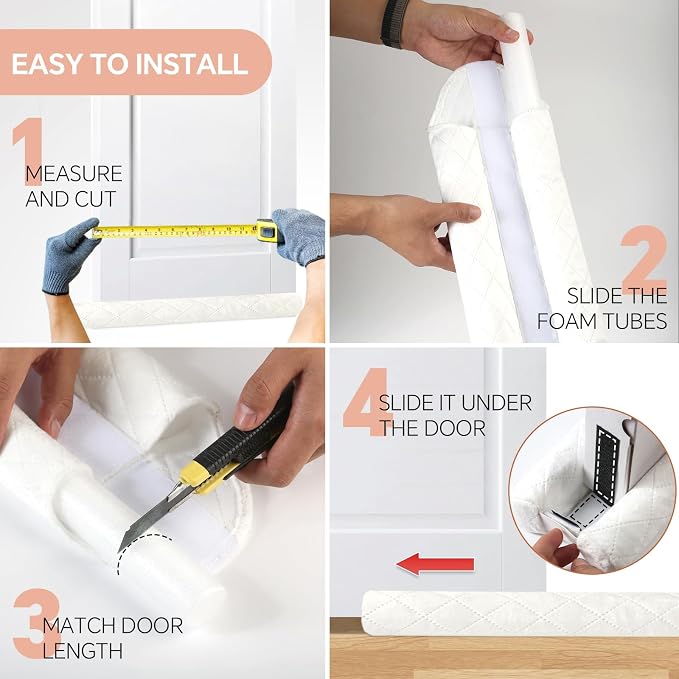 EASY TO INSTALL

1 MEASURE AND CUT

2 SLIDE THE FOAM TUBES

3 MATCH DOOR LENGTH

4 SLIDE IT UNDER THE DOOR