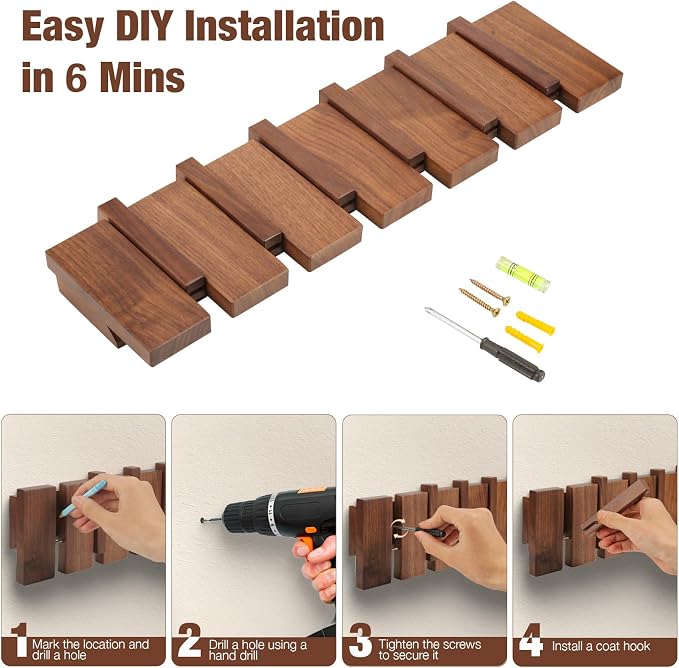 Easy DIY Installation in 6 Mins

1 Mark the location and drill a hole

2 Drill a hole using a hand drill

3 Tighten the screws to secure it

4 Install a coat hook