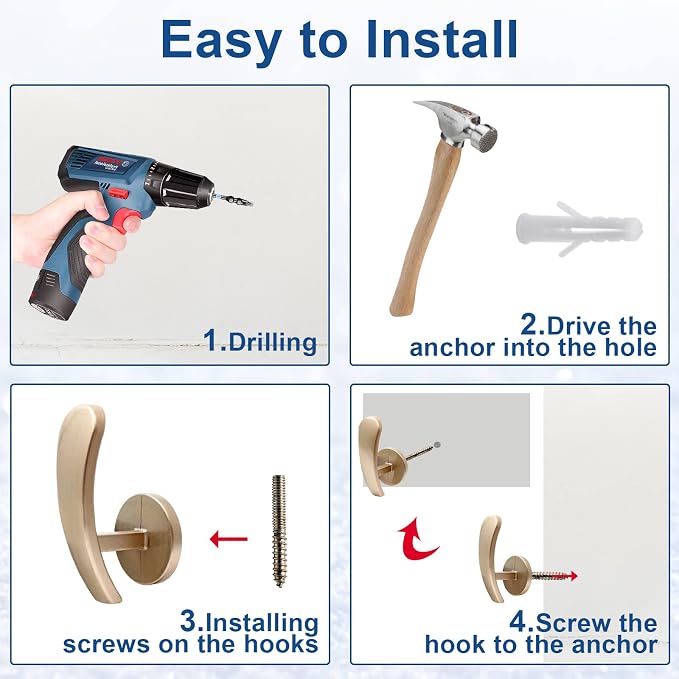 Easy to Install

1.Drilling

2.Drive the anchor into the hole

3.Installing screws on the hooks

4.Screw the hook to the anchor