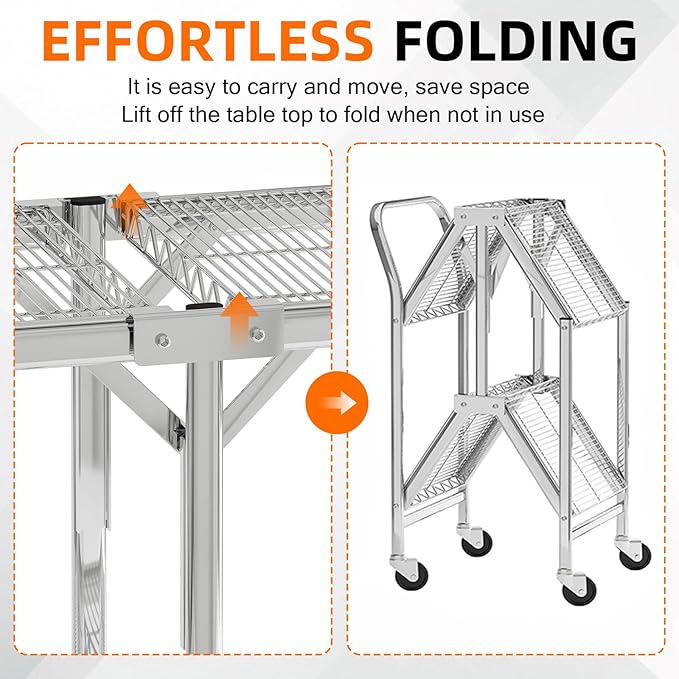 EFFORTLESS FOLDING

It is easy to carry and move, save space
Lift off the table top to fold when not in use