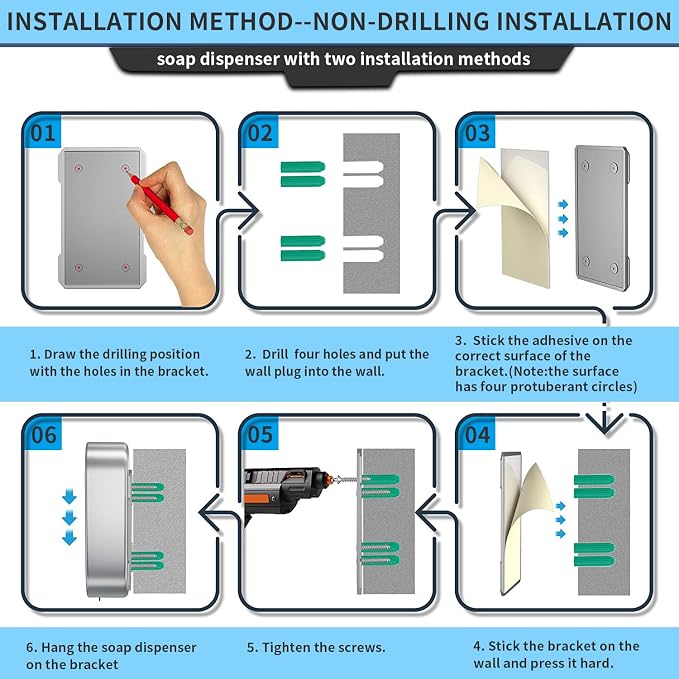 INSTALLATION METHOD--NON-DRILLING INSTALLATION

soap dispenser with two installation methods

01

02

03

1. Draw the drilling position with the holes in the bracket.

2. Drill four holes and put the wall plug into the wall.

3. Stick the adhesive on the correct surface of the bracket.(Note:the surface has four protuberant circles)

06

05

04

6. Hang the soap dispenser on the bracket

5. Tighten the screws.

4. Stick the bracket on the wall and press it hard.