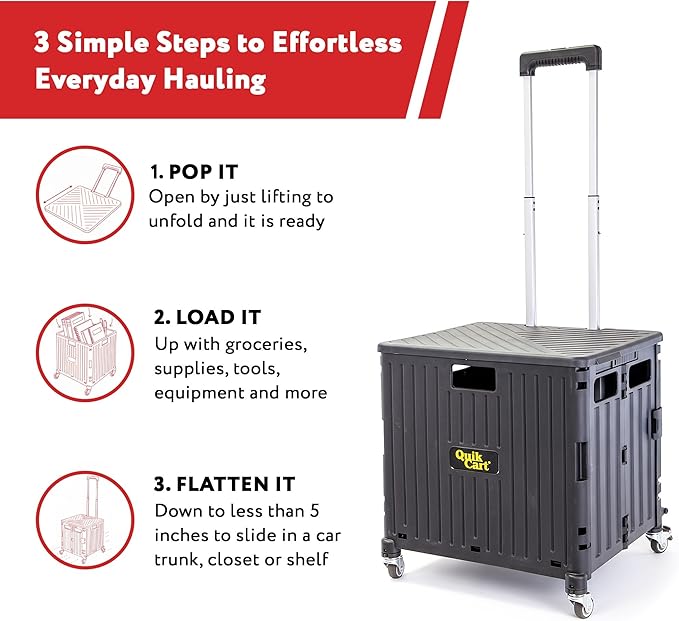 3 Simple Steps to Effortless Everyday Hauling

1. POP IT
Open by just lifting to unfold and it is ready

2. LOAD IT
Up with groceries, supplies, tools, equipment and more

3. FLATTEN IT
Down to less than 5 inches to slide in a car trunk, closet or shelf

Quik Cart