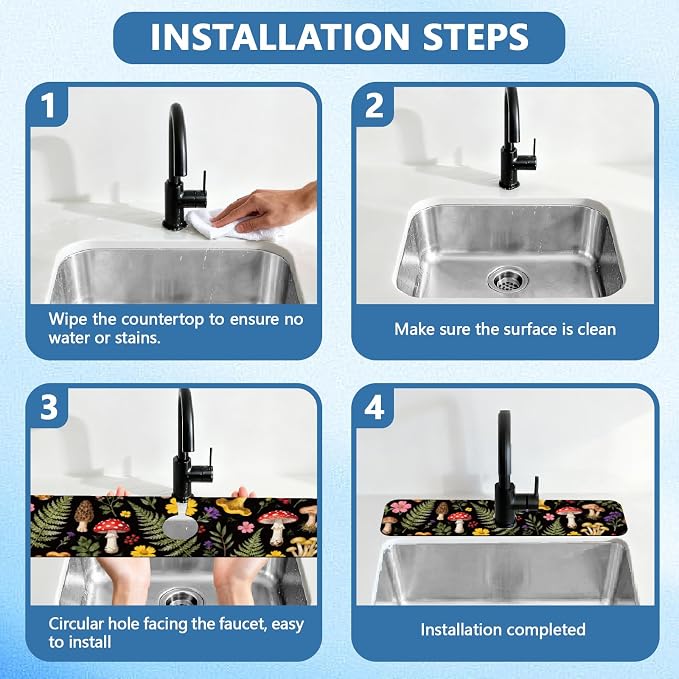 INSTALLATION STEPS

1

Wipe the countertop to ensure no water or stains.

2

Make sure the surface is clean

3

Circular hole facing the faucet, easy to install

4

Installation completed