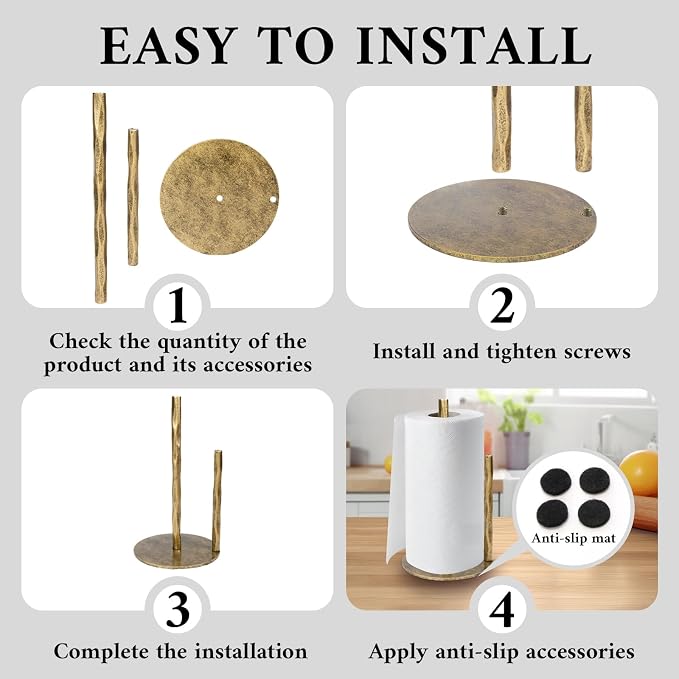 EASY TO INSTALL

1
Check the quantity of the product and its accessories

2
Install and tighten screws

3
Complete the installation

Anti-slip mat

4
Apply anti-slip accessories