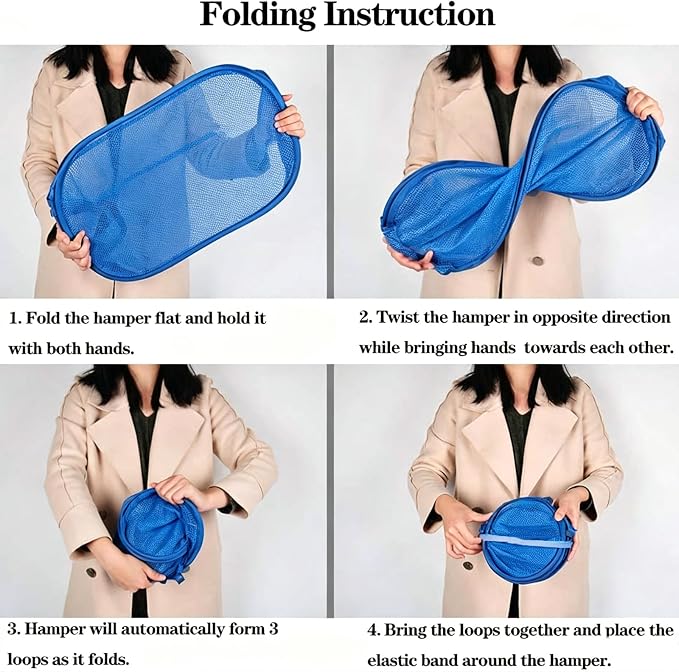 Folding Instruction

1. Fold the hamper flat and hold it with both hands.

2. Twist the hamper in opposite direction while bringing hands  towards each other.

3. Hamper will automatically form 3 loops as it folds.

4. Bring the loops together and place the elastic band around the hamper.