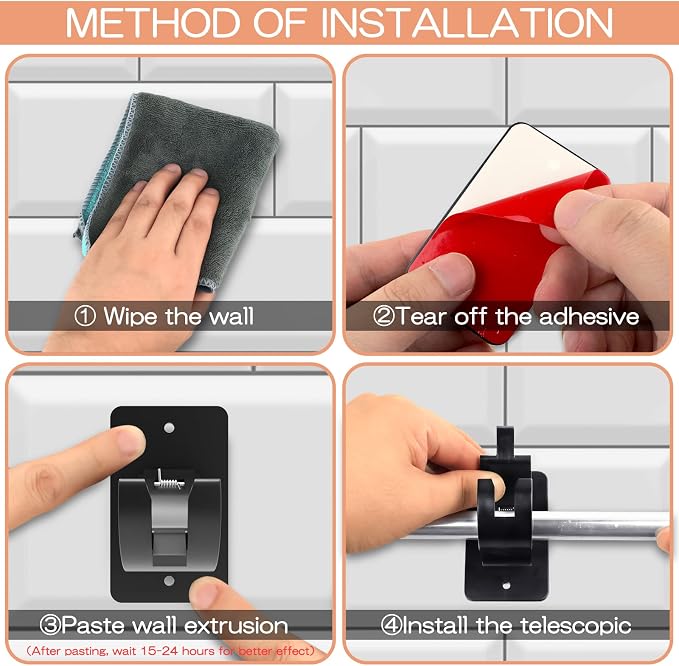 METHOD OF INSTALLATION

① Wipe the wall

②Tear off the adhesive

③Paste wall extrusion

(After pasting, wait 15-24 hours for better effect)

④Install the telescopic