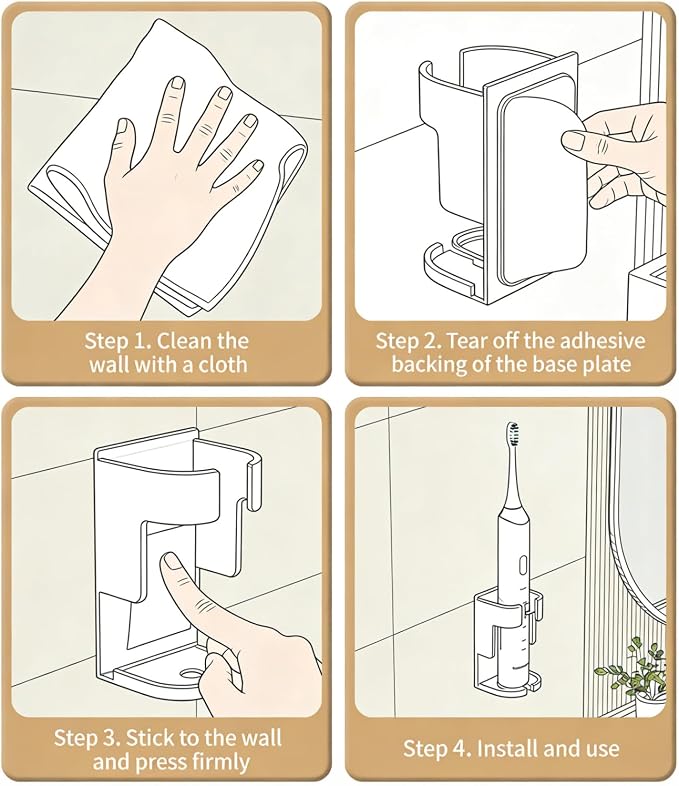 Step 1. Clean the wall with a cloth

Step 2. Tear off the adhesive backing of the base plate

Step 3. Stick to the wall and press firmly

Step 4. Install and use