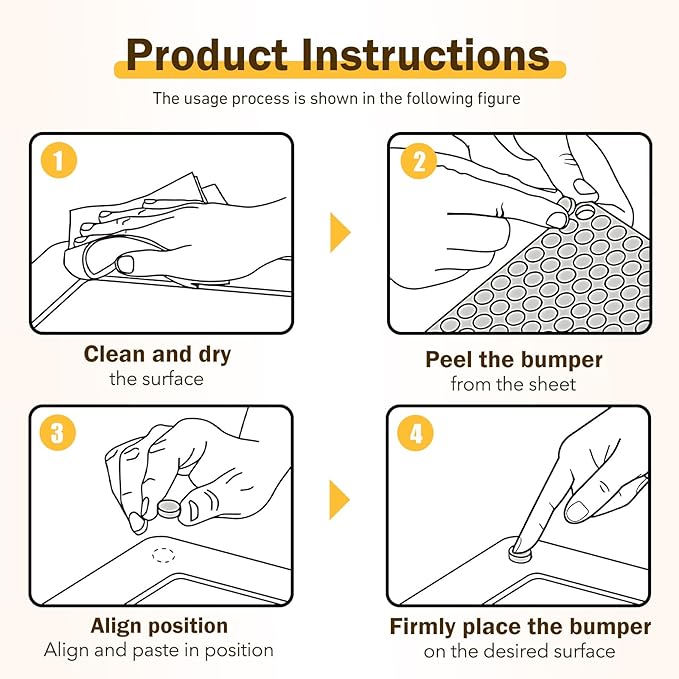 Product Instructions

The usage process is shown in the following figure

1

Clean and dry
the surface

2

Peel the bumper
from the sheet

3

Align position
Align and paste in position

4

Firmly place the bumper
on the desired surface