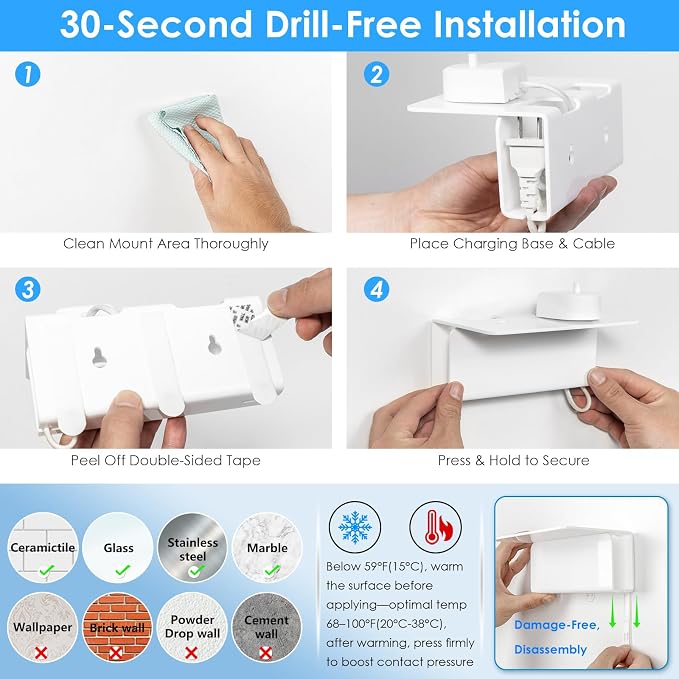 30-Second Drill-Free Installation

1

Clean Mount Area Thoroughly

2

Place Charging Base & Cable

3

Peel Off Double-Sided Tape

4

Press & Hold to Secure

Ceramictile

Glass

Stainless steel

Marble

Wallpaper

Brick wall

Powder Drop wall

Cement wall

Below 59°F(15°C), warm the surface before applying—optimal temp 68–100°F(20°C-38°C), after warming, press firmly to boost contact pressure

Damage-Free, Disassembly