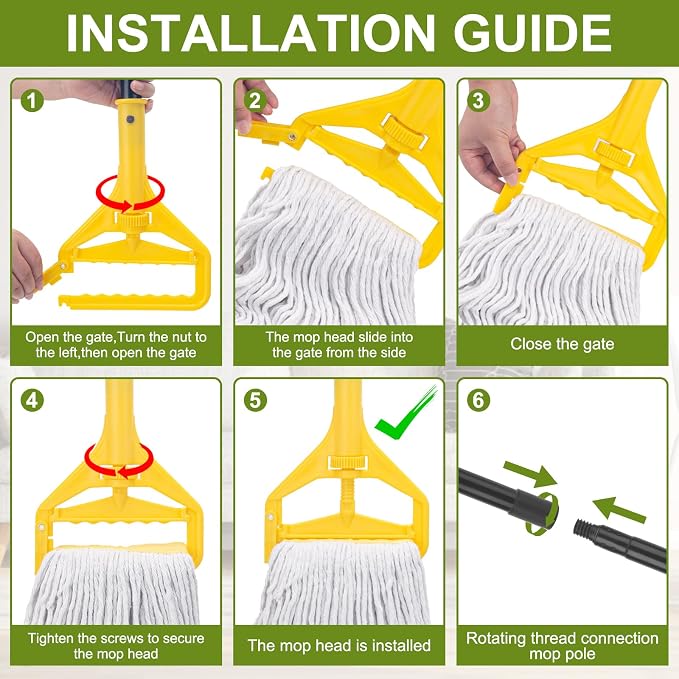 INSTALLATION GUIDE

1

Open the gate,Turn the nut to the left,then open the gate

2

The mop head slide into the gate from the side

3

Close the gate

4

Tighten the screws to secure the mop head

5

The mop head is installed

6

Rotating thread connection mop pole