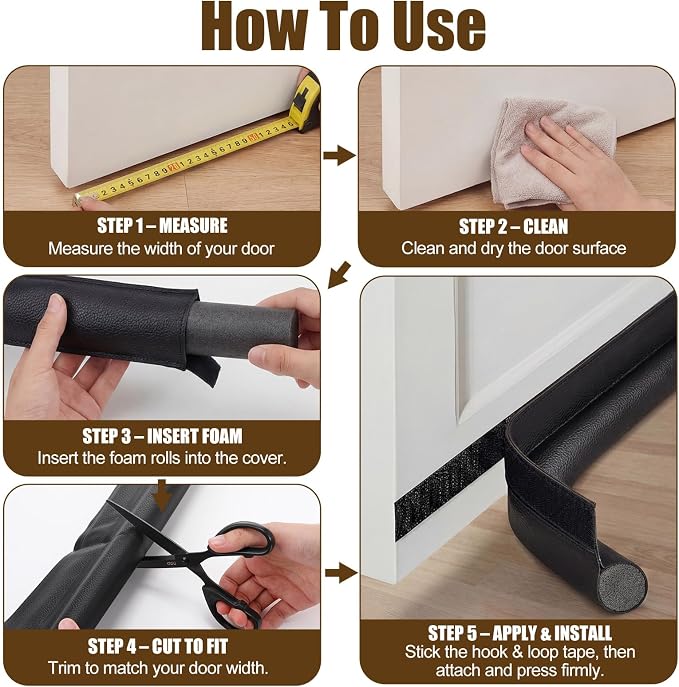 How To Use

STEP 1 – MEASURE
Measure the width of your door

STEP 2 – CLEAN
Clean and dry the door surface

STEP 3 – INSERT FOAM
Insert the foam rolls into the cover.

STEP 4 – CUT TO FIT
Trim to match your door width.

STEP 5 – APPLY & INSTALL
Stick the hook & loop tape, then attach and press firmly.