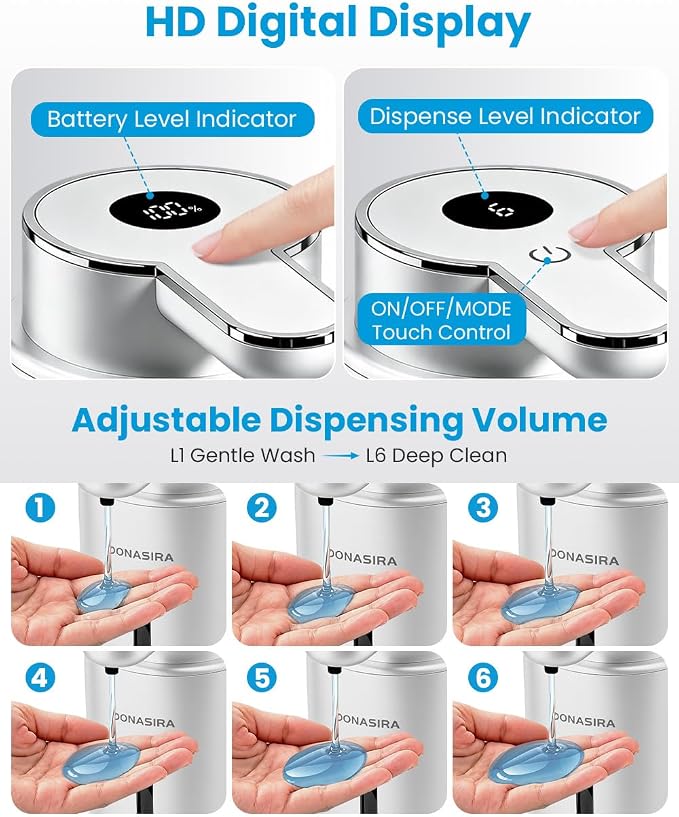 HD Digital Display

Battery Level Indicator

100%

Dispense Level Indicator

L6

ON/OFF/MODE Touch Control

Adjustable Dispensing Volume

L1 Gentle Wash → L6 Deep Clean

1

DONASIRA

2

DONASIRA

3

DONASIRA

4

DONASIRA

5

DONASIRA

6

DONASIRA