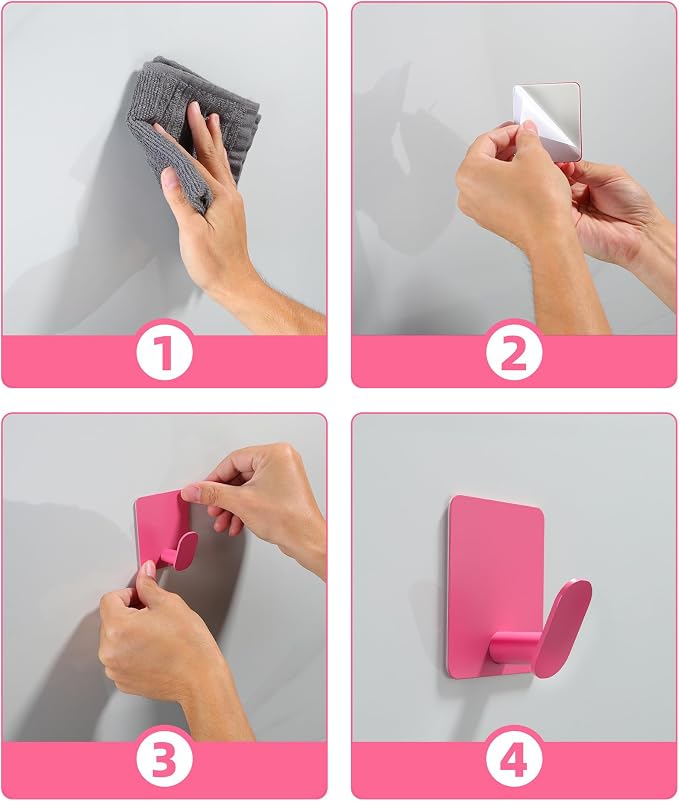 1

2

3

4