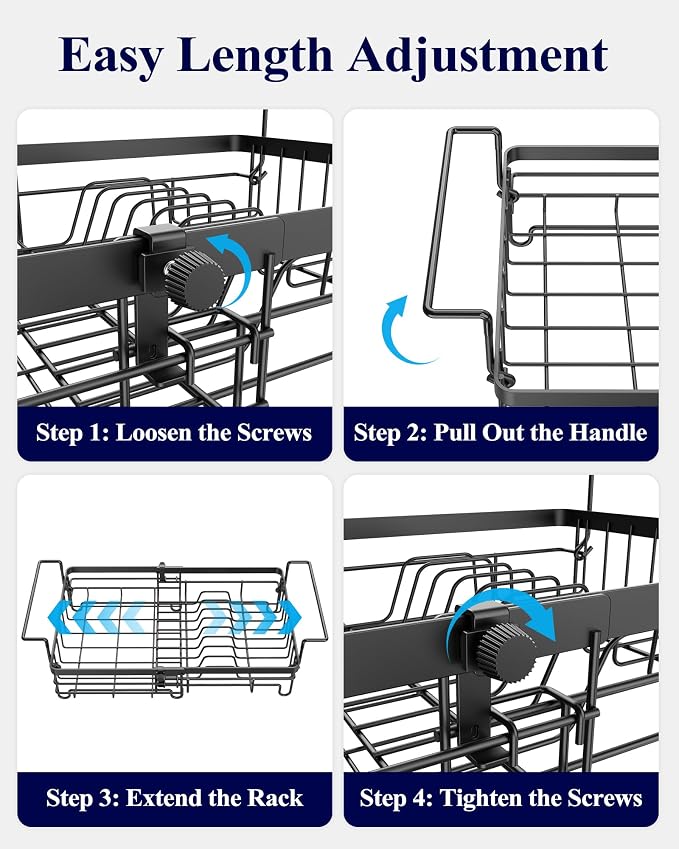 Easy Length Adjustment

Step 1: Loosen the Screws

Step 2: Pull Out the Handle

Step 3: Extend the Rack

Step 4: Tighten the Screws