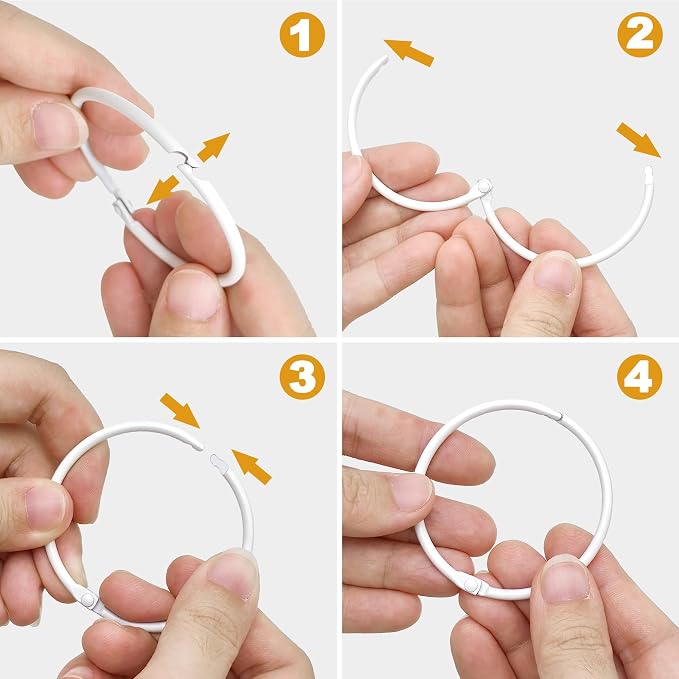 1

2

3

4