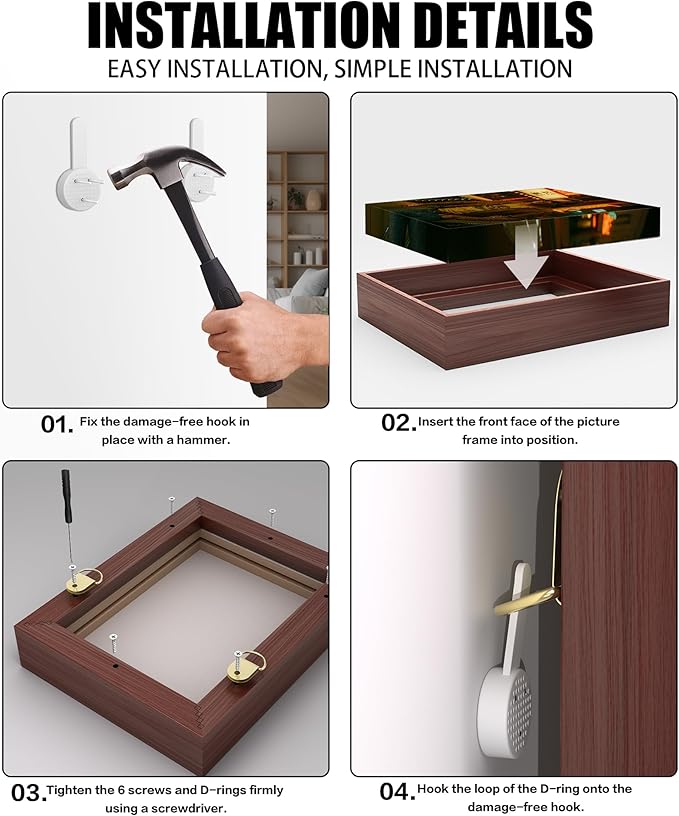 INSTALLATION DETAILS
EASY INSTALLATION, SIMPLE INSTALLATION

01. Fix the damage-free hook in place with a hammer.

02. Insert the front face of the picture frame into position.

03. Tighten the 6 screws and D-rings firmly using a screwdriver.

04. Hook the loop of the D-ring onto the damage-free hook.