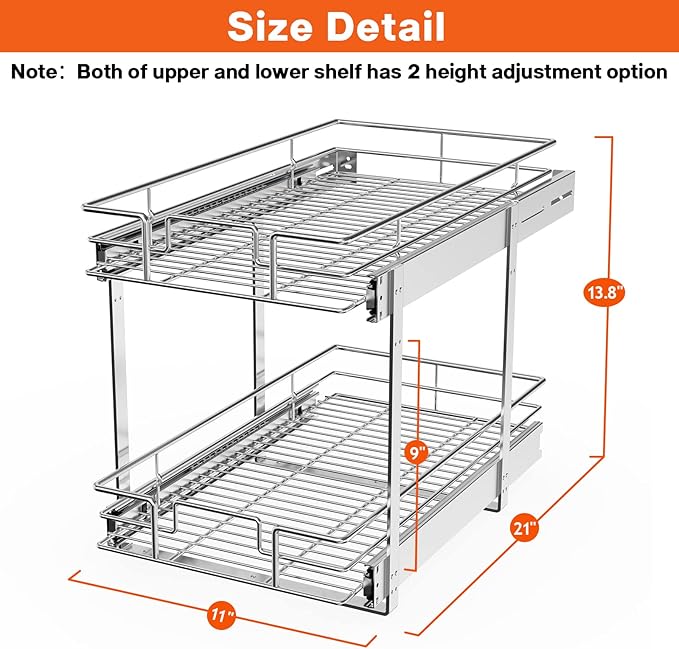 Size Detail

Note: Both of upper and lower shelf has 2 height adjustment option

13.8"

9"

21"

11"