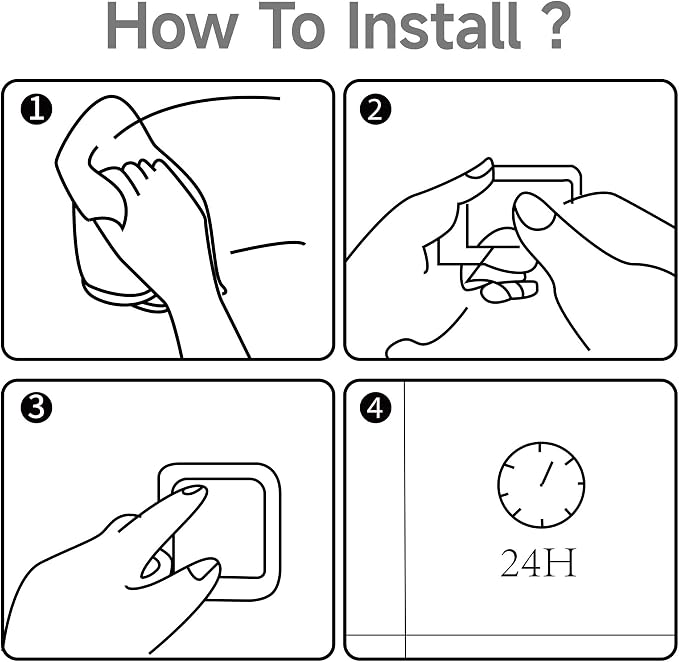 How To Install ?

1

2

3

4

24H