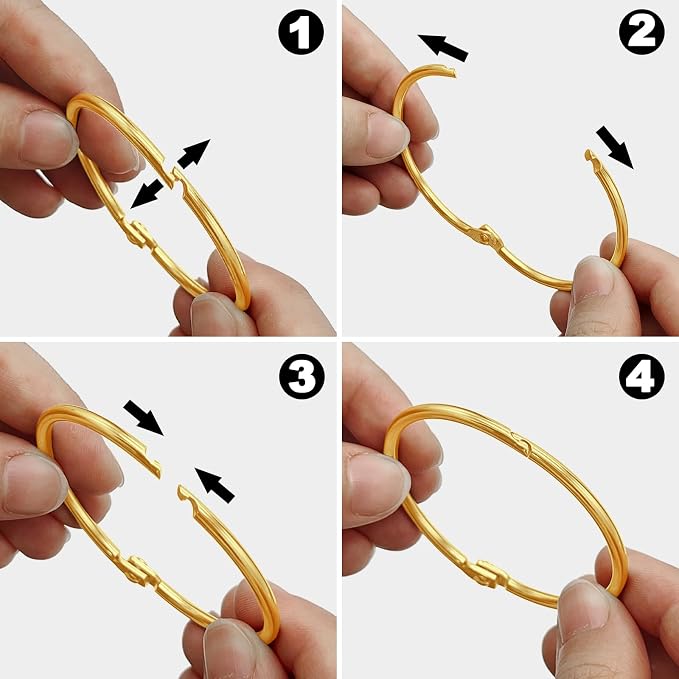 1

2

3

4