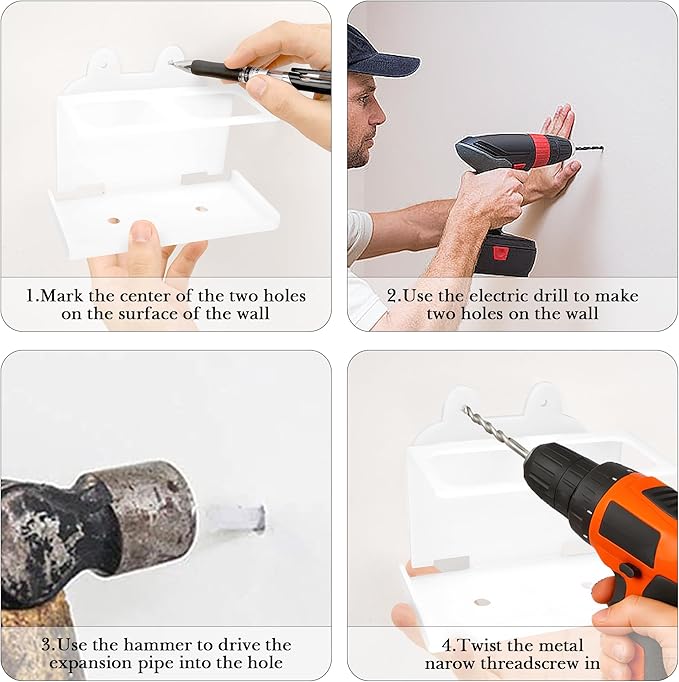 1.Mark the center of the two holes on the surface of the wall

2.Use the electric drill to make two holes on the wall

3.Use the hammer to drive the expansion pipe into the hole

4.Twist the metal narow threadscrew in