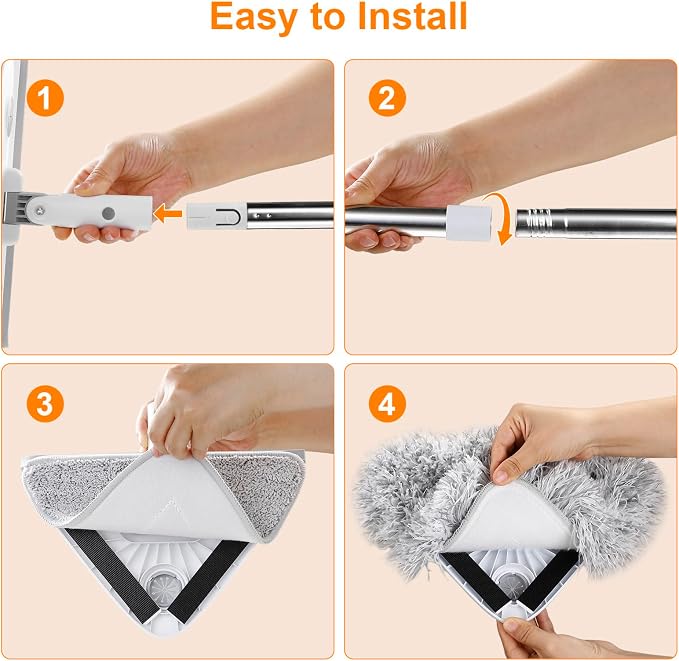 Easy to Install

1

2

3

4