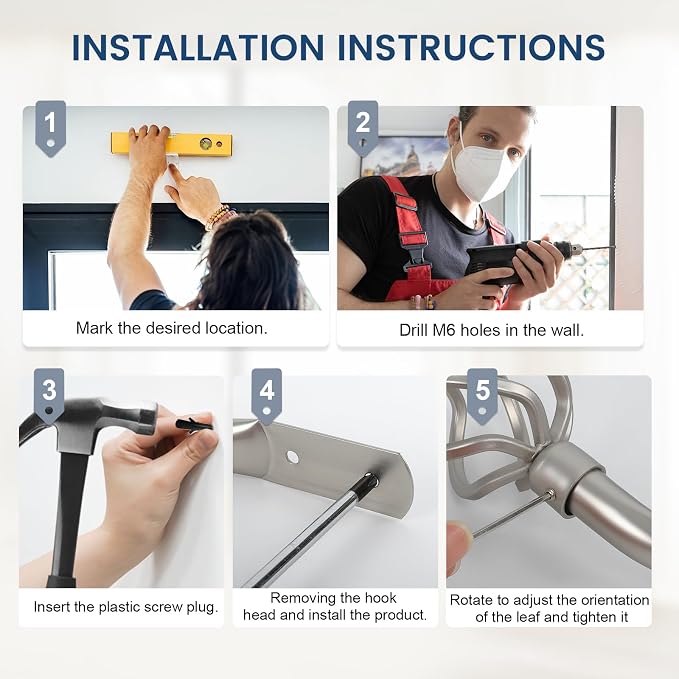 INSTALLATION INSTRUCTIONS

1

Mark the desired location.

2

Drill M6 holes in the wall.

3

Insert the plastic screw plug.

4

Removing the hook head and install the product.

5

Rotate to adjust the orientation of the leaf and tighten it