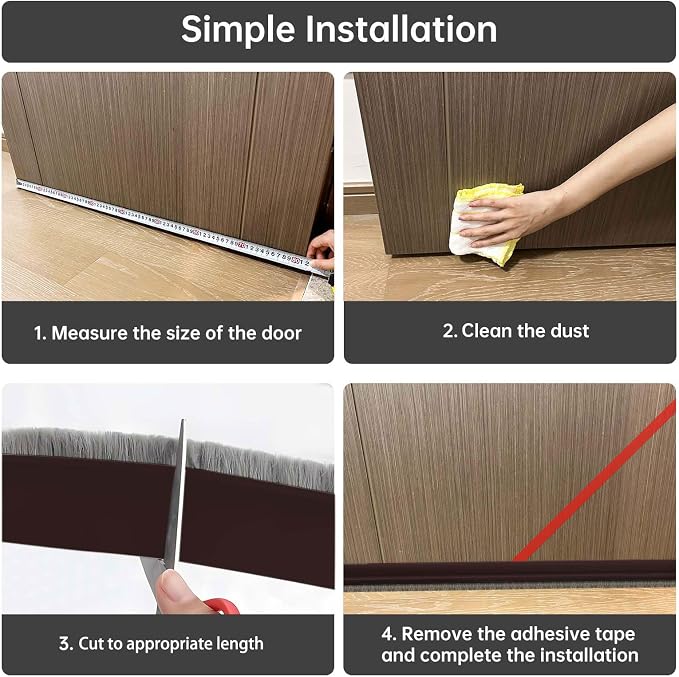 Simple Installation

1. Measure the size of the door

2. Clean the dust

3. Cut to appropriate length

4. Remove the adhesive tape and complete the installation