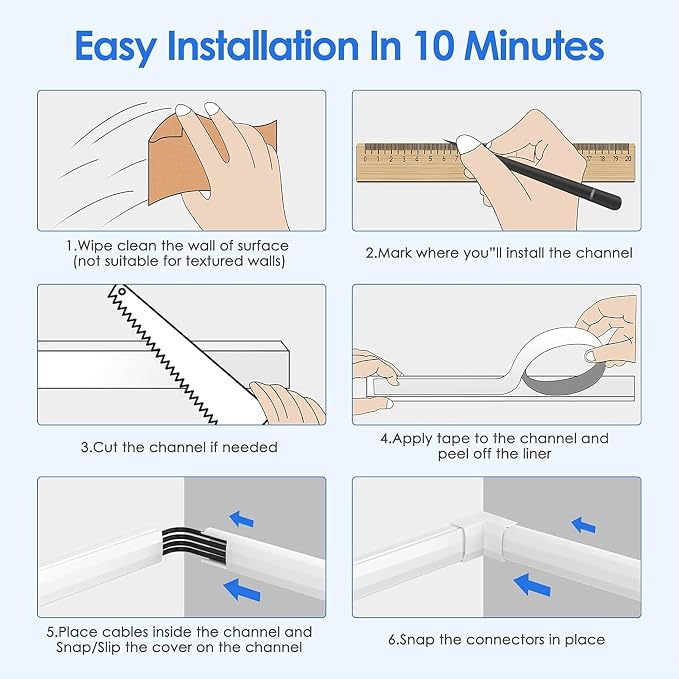 Easy Installation In 10 Minutes

0 1 2 3 4 5 6 7 17 18 19 20

1.Wipe clean the wall of surface (not suitable for textured walls)

2.Mark where you"ll install the channel

3.Cut the channel if needed

4.Apply tape to the channel and peel off the liner

5.Place cables inside the channel and Snap/Slip the cover on the channel

6.Snap the connectors in place