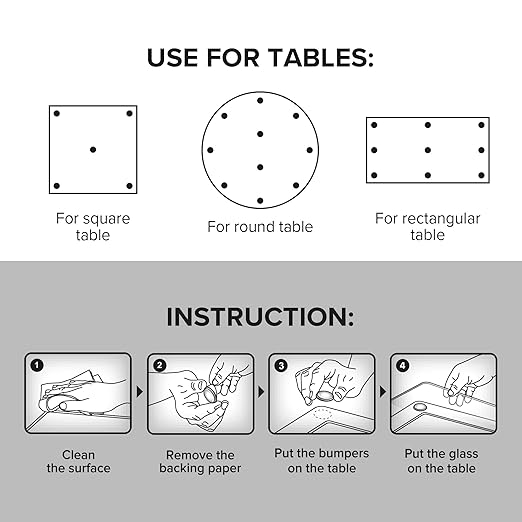 USE FOR TABLES:

For square table

For round table

For rectangular table

INSTRUCTION:

1
Clean the surface

2
Remove the backing paper

3
Put the bumpers on the table

4
Put the glass on the table