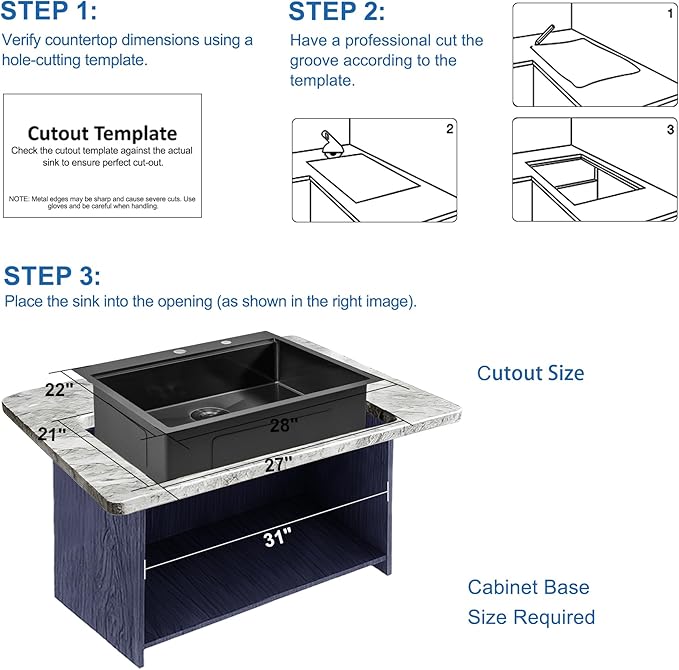 STEP 1:
Verify countertop dimensions using a hole-cutting template.

Cutout Template
Check the cutout template against the actual sink to ensure perfect cut-out.

NOTE: Metal edges may be sharp and cause severe cuts. Use gloves and be careful when handling.

STEP 2:
Have a professional cut the groove according to the template.

1

2

3

STEP 3:
Place the sink into the opening (as shown in the right image).

22"
21"
28"
27"
31"

Cutout Size

Cabinet Base Size Required